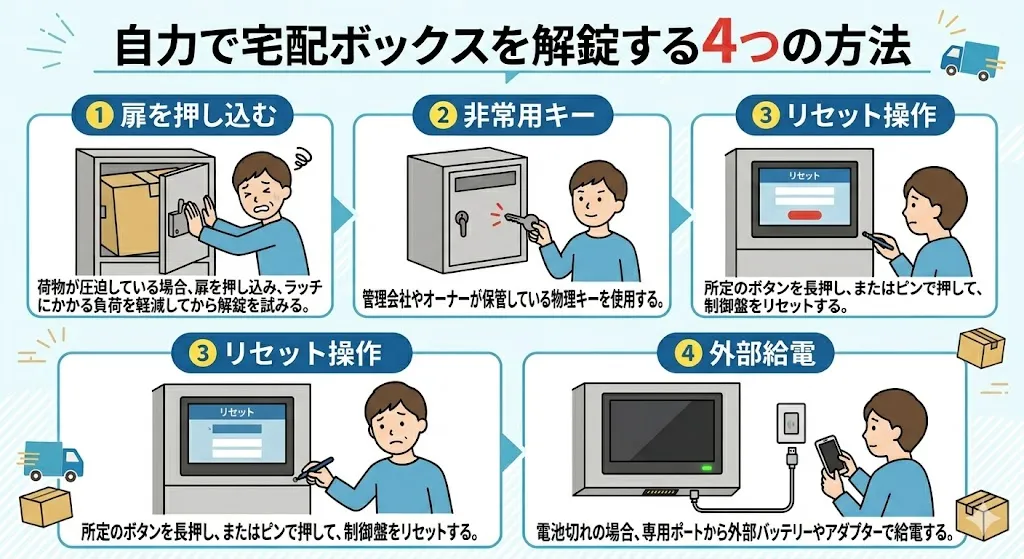 自力で宅配ボックスを解錠する4つの方法

1 扉を押し込む

荷物が圧迫している場合、扉を押し込み、ラッチにかかる負荷を軽減してから解錠を試みる。

2 非常用キー

管理会社やオーナーが保管している物理キーを使用する。

3 リセット操作

リセット

所定のボタンを長押し、またはピンで押して、制御盤をリセットする。

3 リセット操作

リセット

所定のボタンを長押し、またはピンで押して、制御盤をリセットする。

4 外部給電

電池切れの場合、専用ポートから外部バッテリーやアダプターで給電する。